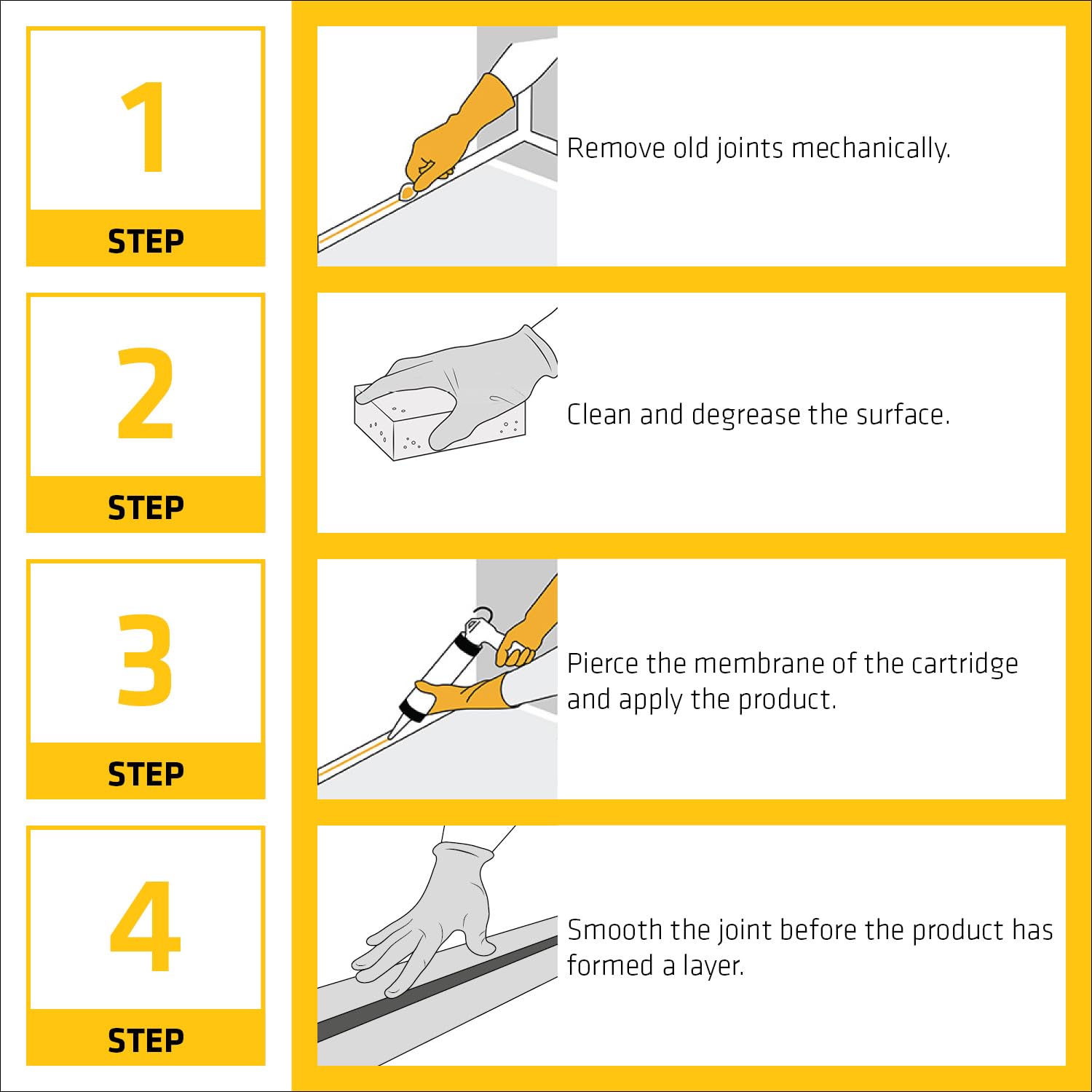 1
STEP

Remove old joints mechanically.

2
STEP

Clean and degrease the surface.

3
STEP

Pierce the membrane of the cartridge and apply the product.

4
STEP

Smooth the joint before the product has formed a layer.