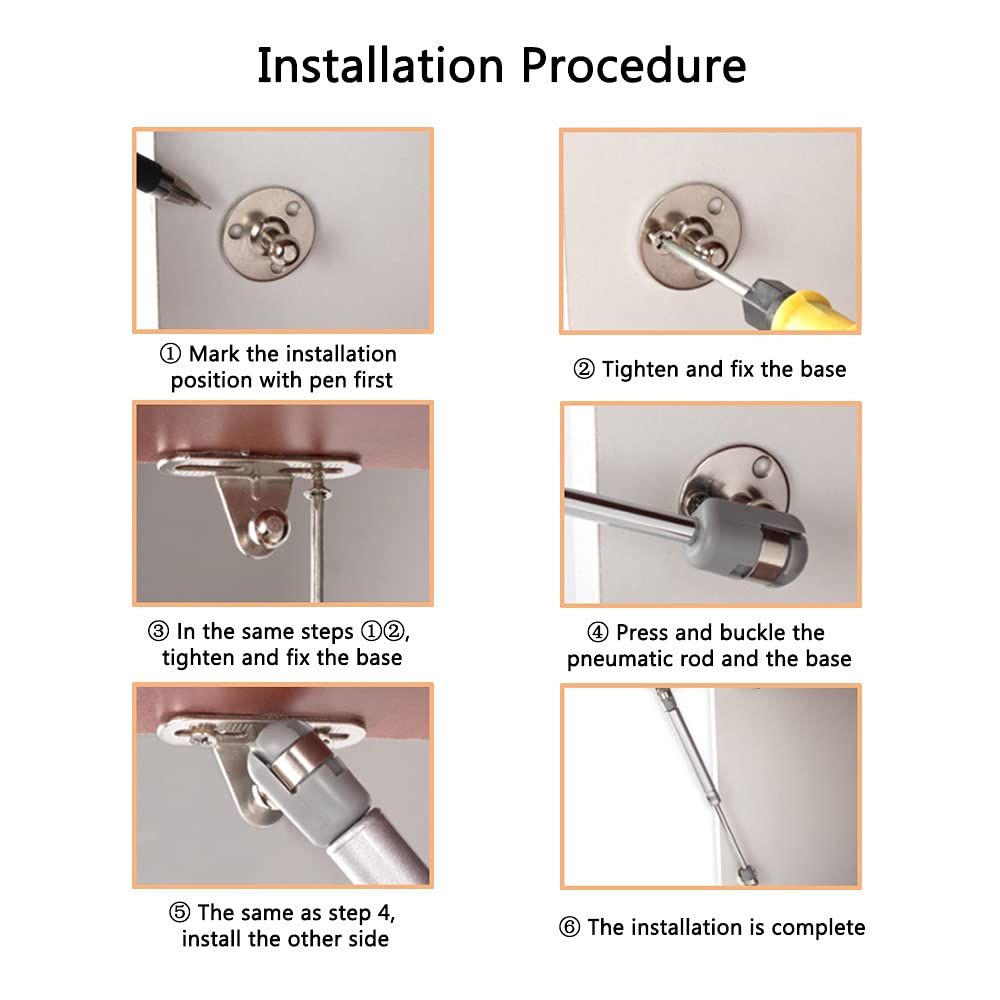 Installation Procedure

① Mark the installation position with pen first

② Tighten and fix the base

③ In the same steps ①②, tighten and fix the base

④ Press and buckle the pneumatic rod and the base

⑤ The same as step 4, install the other side

⑥ The installation is complete