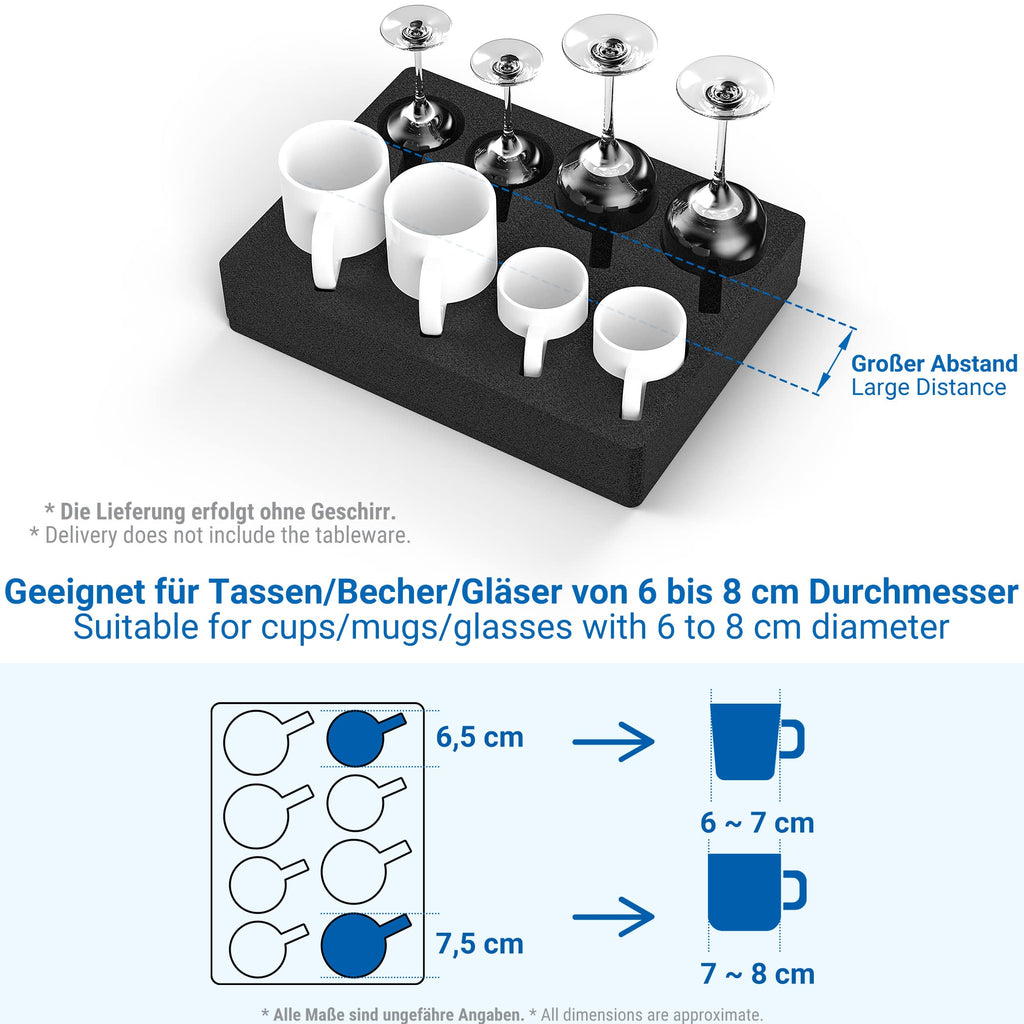 Großer Abstand
Large Distance

* Die Lieferung erfolgt ohne Geschirr.
* Delivery does not include the tableware.

Geeignet für Tassen/Becher/Gläser von 6 bis 8 cm Durchmesser
Suitable for cups/mugs/glasses with 6 to 8 cm diameter

6,5 cm

6 ~ 7 cm

7,5 cm

7 ~ 8 cm

* Alle Maße sind ungefähre Angaben. * All dimensions are approximate.