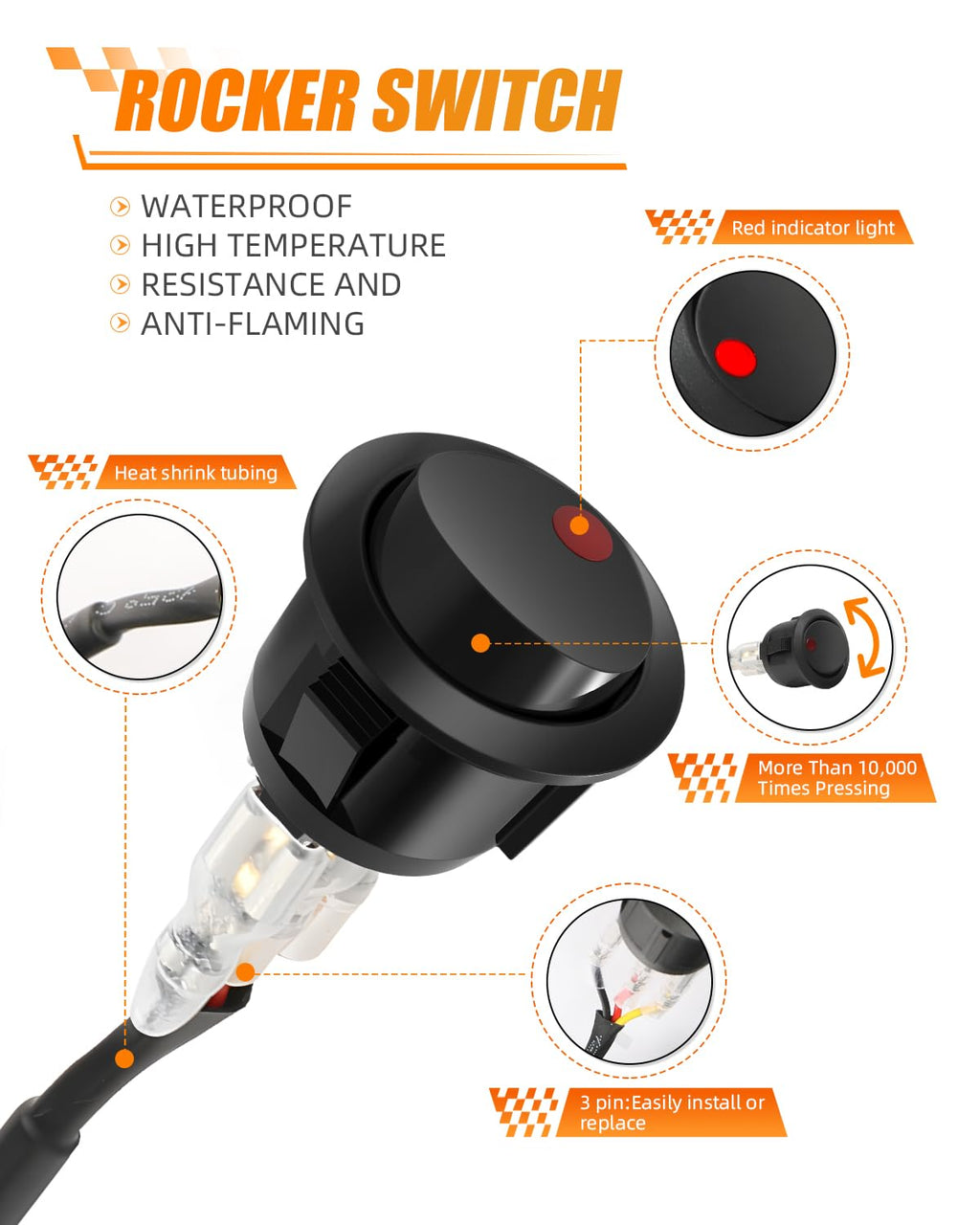 ROCKER SWITCH

WATERPROOF
HIGH TEMPERATURE
RESISTANCE AND
ANTI-FLAMING

Red indicator light

Heat shrink tubing

More Than 10,000 Times Pressing

3 pin:Easily install or replace